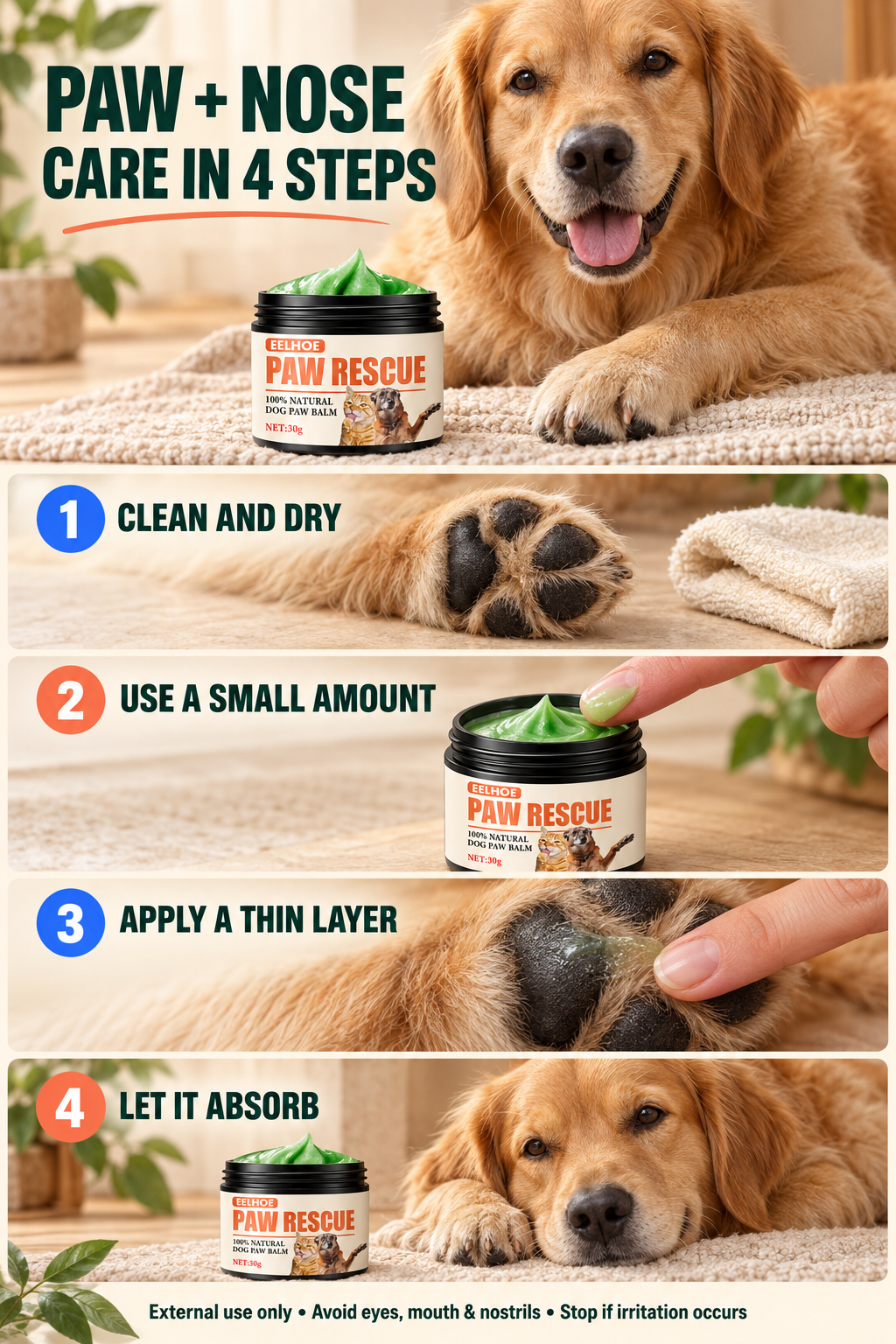 PAW + NOSE
CARE IN 4 STEPS

EELHOE
PAW RESCUE
100% NATURAL
DOG PAW BALM
NET:30g

1 CLEAN AND DRY

2 USE A SMALL AMOUNT

EELHOE
PAW RESCUE
100% NATURAL
DOG PAW BALM
NET:30g

3 APPLY A THIN LAYER

4 LET IT ABSORB

EELHOE
PAW RESCUE
100% NATURAL
DOG PAW BALM
NET:30g

External use only • Avoid eyes, mouth & nostrils • Stop if irritation occurs