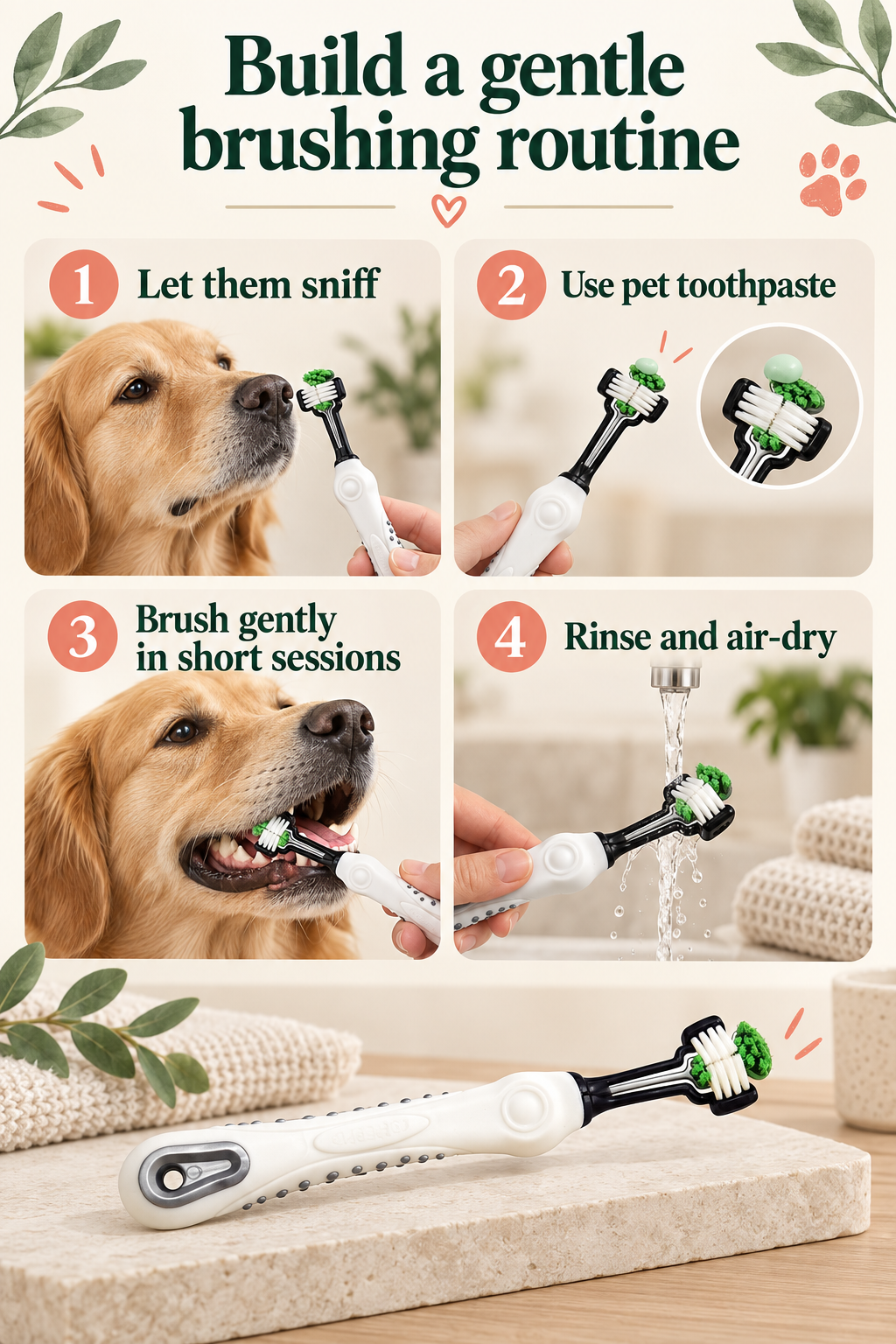 Build a gentle brushing routine

1 Let them sniff

2 Use pet toothpaste

3 Brush gently in short sessions

4 Rinse and air-dry